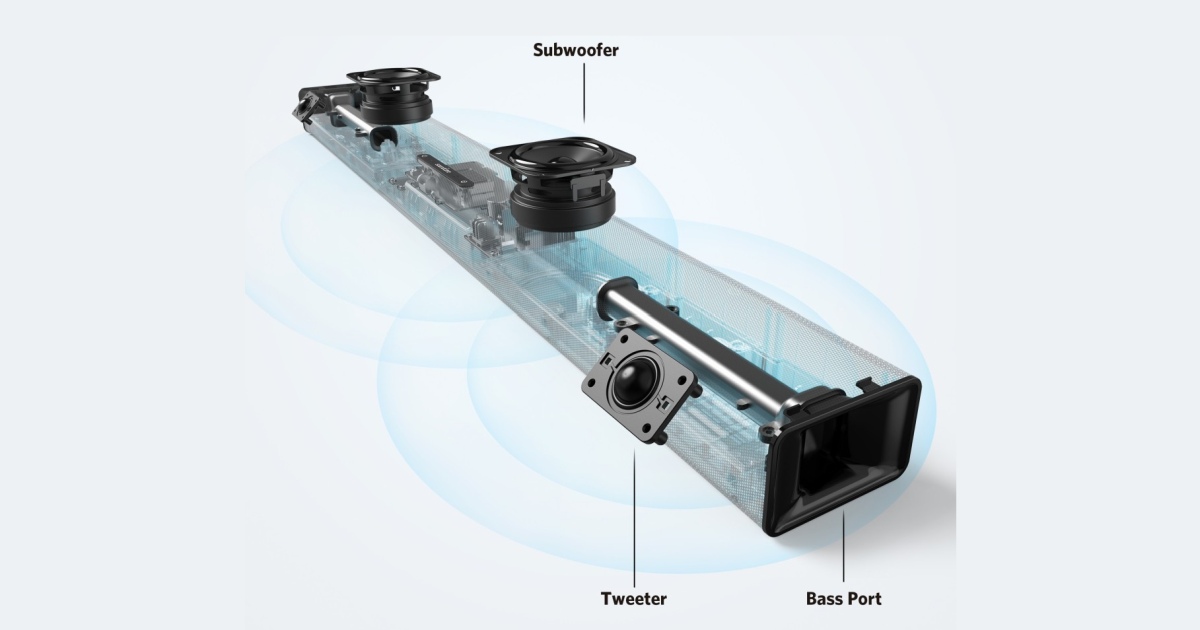 Subwoofer

Tweeter

Bass Port