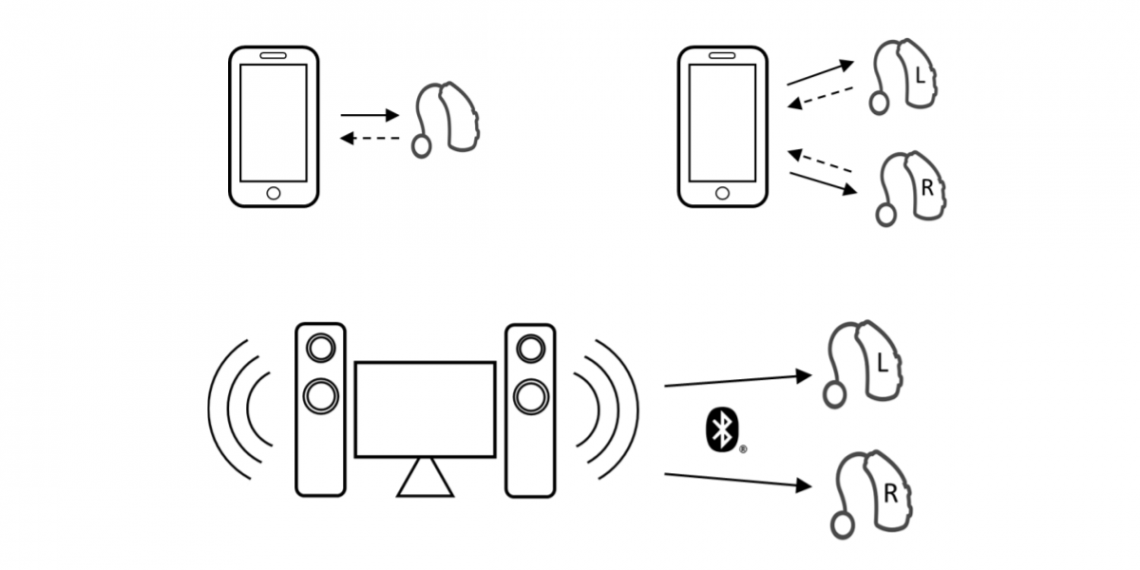 L

R

L

R